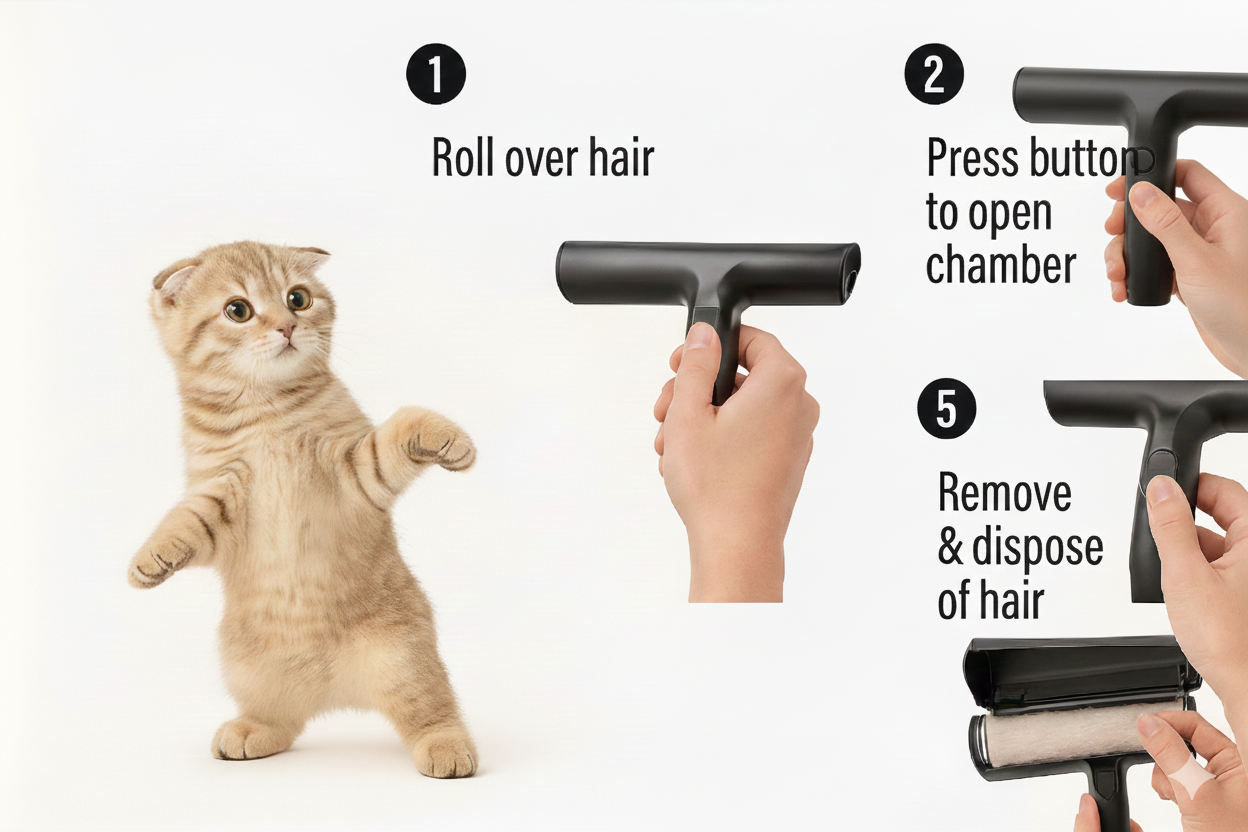 1

Roll over hair

2

Press button to open chamber

5

Remove & dispose of hair